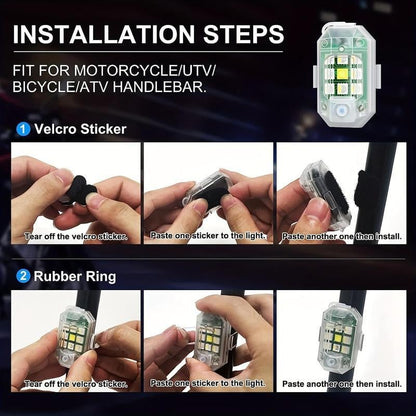 INSTALLATION STEPS

FIT FOR MOTORCYCLE/UTV/ BICYCLE/ATV HANDLEBAR.

1 Velcro Sticker

Tear off the velcro sticker.

Paste one sticker to the light.

Paste another one then install.

2 Rubber Ring

Tear off the velcro sticker.

Paste one sticker to the light.

Paste another one then install.